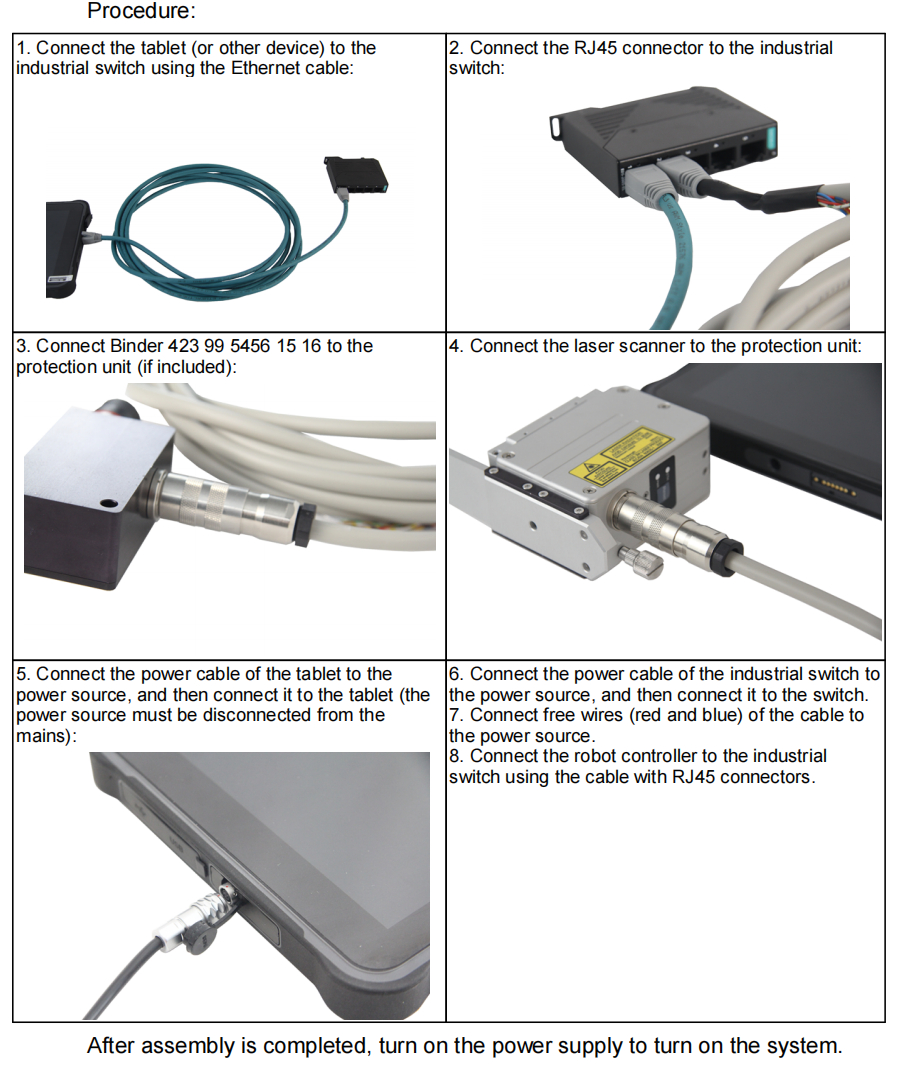 Procedure:

| 1. Connect the tablet (or other device) to the industrial switch using the Ethernet cable: | 2. Connect the RJ45 connector to the industrial switch: |
|---|---|
| 3. Connect Binder 423 99 5456 15 16 to the protection unit (if included): | 4. Connect the laser scanner to the protection unit: |
| 5. Connect the power cable of the tablet to the power source, and then connect it to the tablet (the power source must be disconnected from the mains): | 6. Connect the power cable of the industrial switch to the power source, and then connect it to the switch. 7. Connect free wires (red and blue) of the cable to the power source. 8. Connect the robot controller to the industrial switch using the cable with RJ45 connectors. |

After assembly is completed, turn on the power supply to turn on the system.